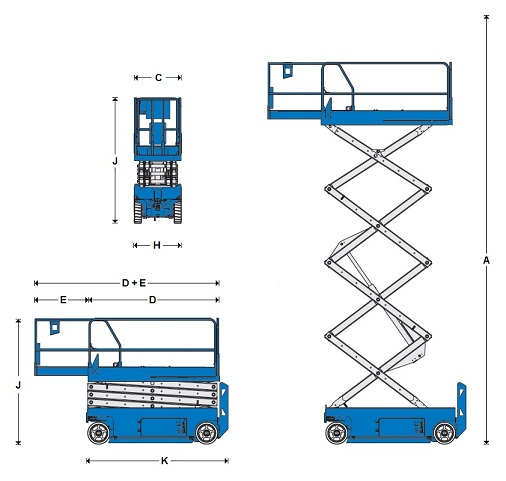 C

J

H

D + E

E

D

J

K

A